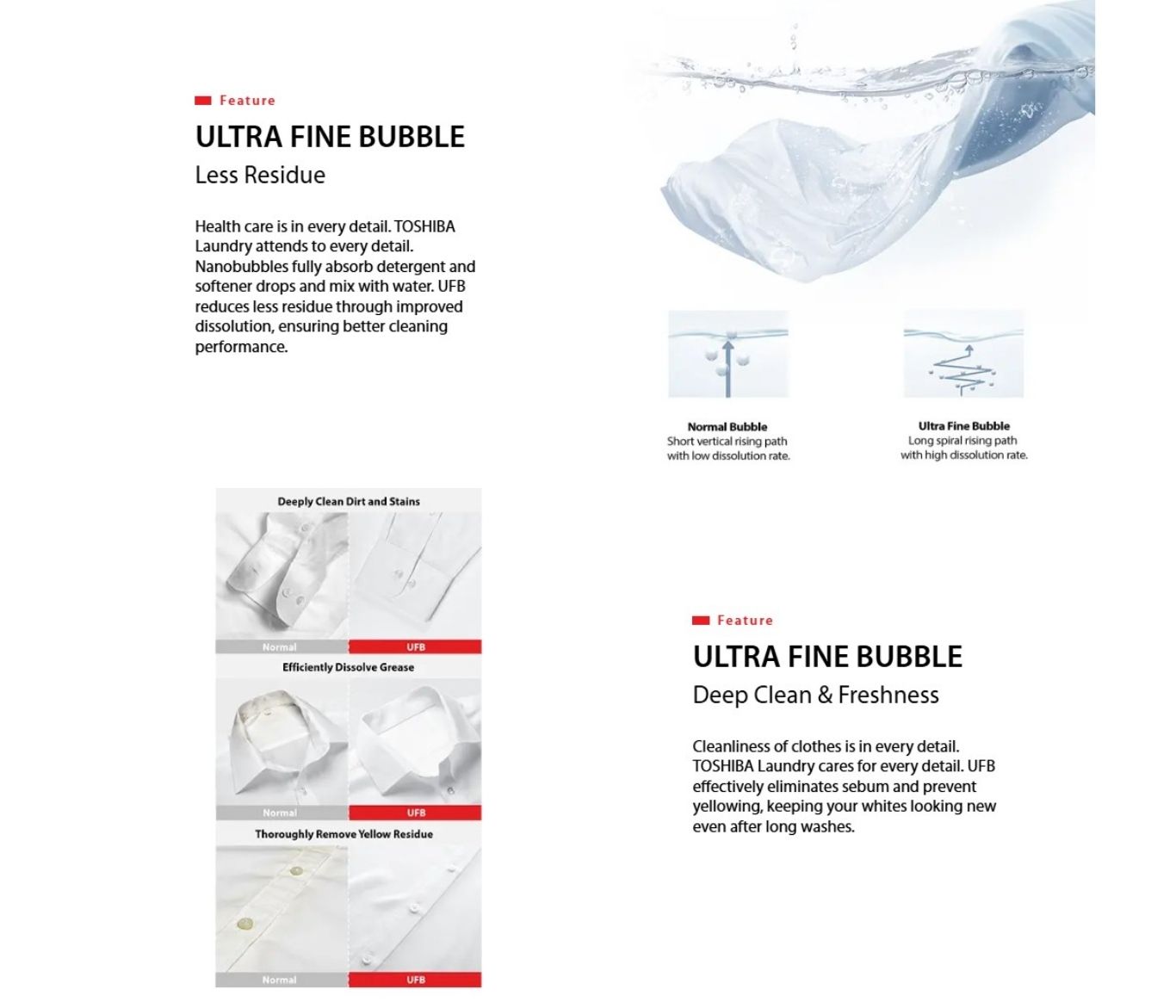 Feature
ULTRA FINE BUBBLE
Less Residue

Health care is in every detail. TOSHIBA Laundry attends to every detail. Nanobubbles fully absorb detergent and softener drops and mix with water. UFB reduces less residue through improved dissolution, ensuring better cleaning performance.

Normal Bubble
Short vertical rising path with low dissolution rate.

Ultra Fine Bubble
Long spiral rising path with high dissolution rate.

Deeply Clean Dirt and Stains
Normal
UFB
Efficiently Dissolve Grease
Normal
UFB
Thoroughly Remove Yellow Residue
Normal
UFB

Feature
ULTRA FINE BUBBLE
Deep Clean & Freshness

Cleanliness of clothes is in every detail. TOSHIBA Laundry cares for every detail. UFB effectively eliminates sebum and prevent yellowing, keeping your whites looking new even after long washes.