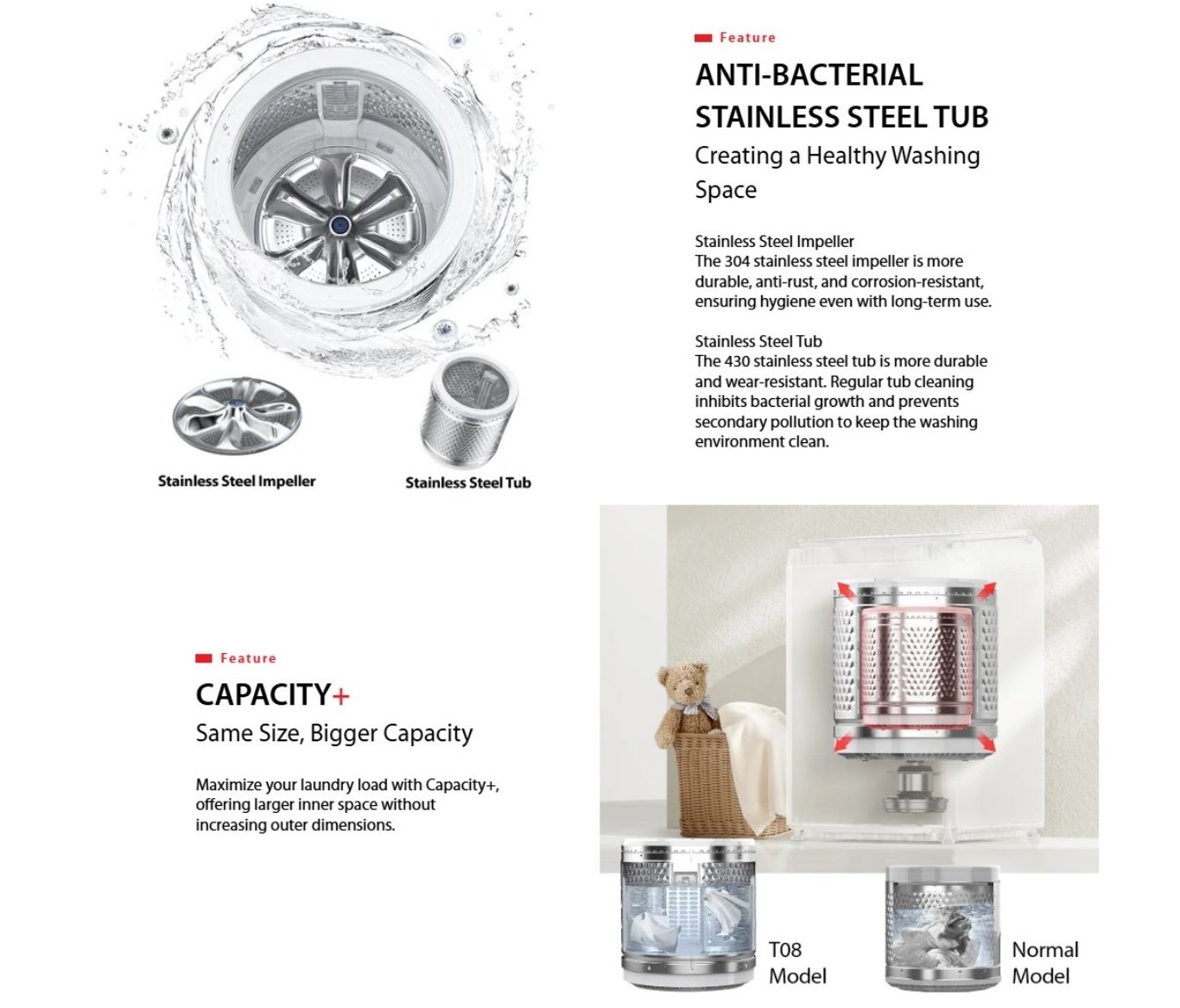 Feature

ANTI-BACTERIAL STAINLESS STEEL TUB

Creating a Healthy Washing Space

Stainless Steel Impeller
The 304 stainless steel impeller is more durable, anti-rust, and corrosion-resistant, ensuring hygiene even with long-term use.

Stainless Steel Tub
The 430 stainless steel tub is more durable and wear-resistant. Regular tub cleaning inhibits bacterial growth and prevents secondary pollution to keep the washing environment clean.

Stainless Steel Impeller

Stainless Steel Tub

Feature

CAPACITY+

Same Size, Bigger Capacity

Maximize your laundry load with Capacity+, offering larger inner space without increasing outer dimensions.

T08 Model

Normal Model