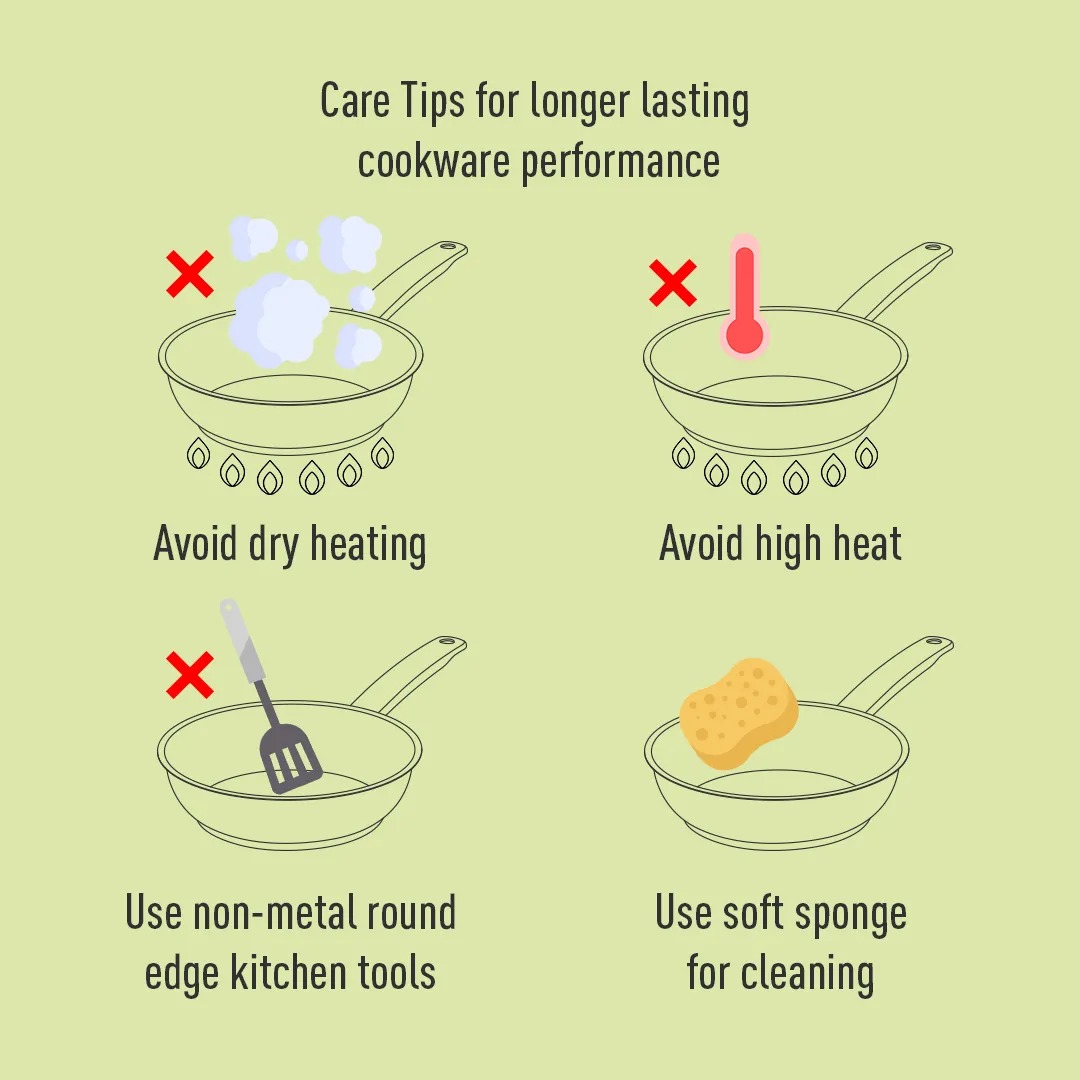 Care Tips for longer lasting cookware performance

Avoid dry heating

Avoid high heat

Use non-metal round edge kitchen tools

Use soft sponge for cleaning