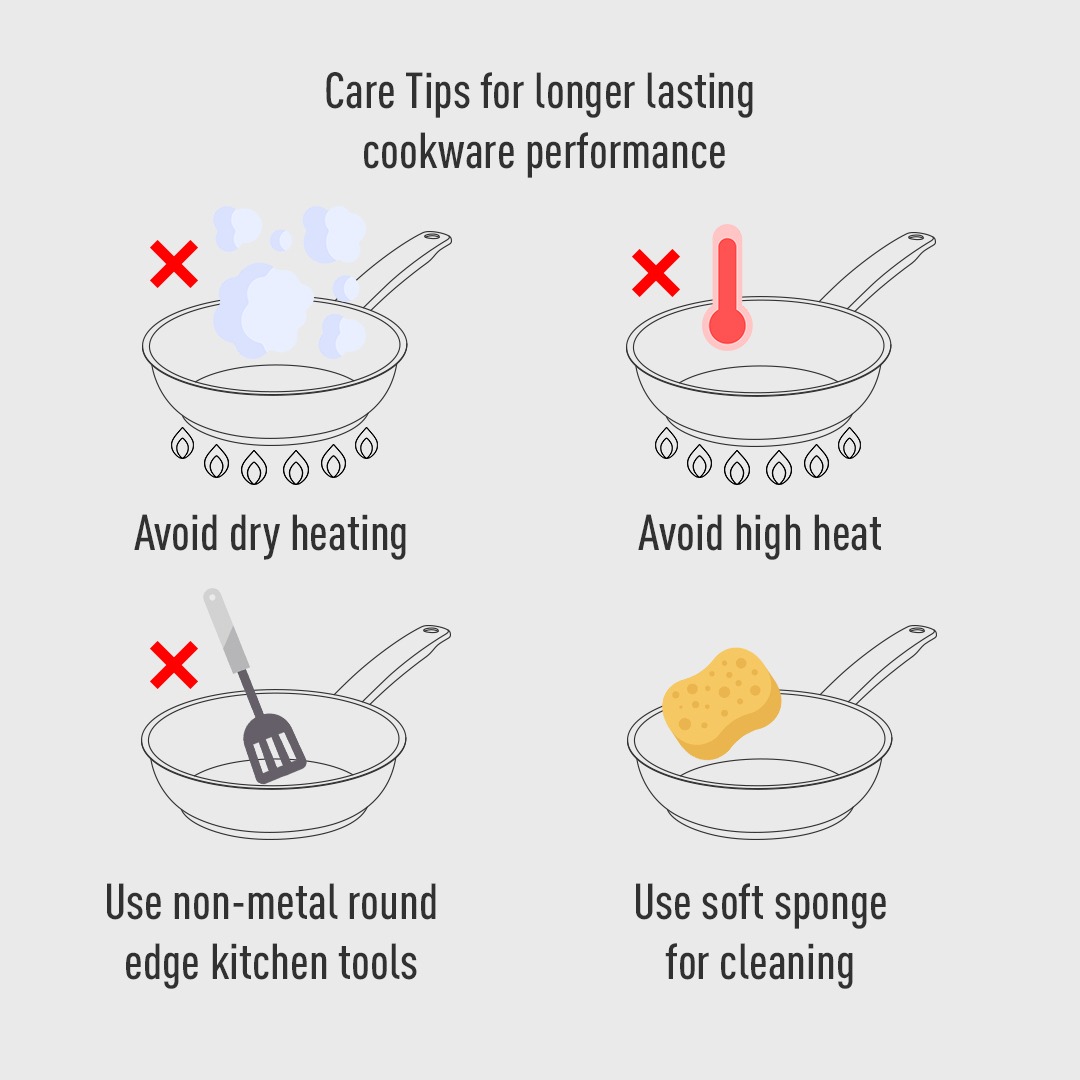 Care Tips for longer lasting cookware performance

Avoid dry heating

Avoid high heat

Use non-metal round edge kitchen tools

Use soft sponge for cleaning