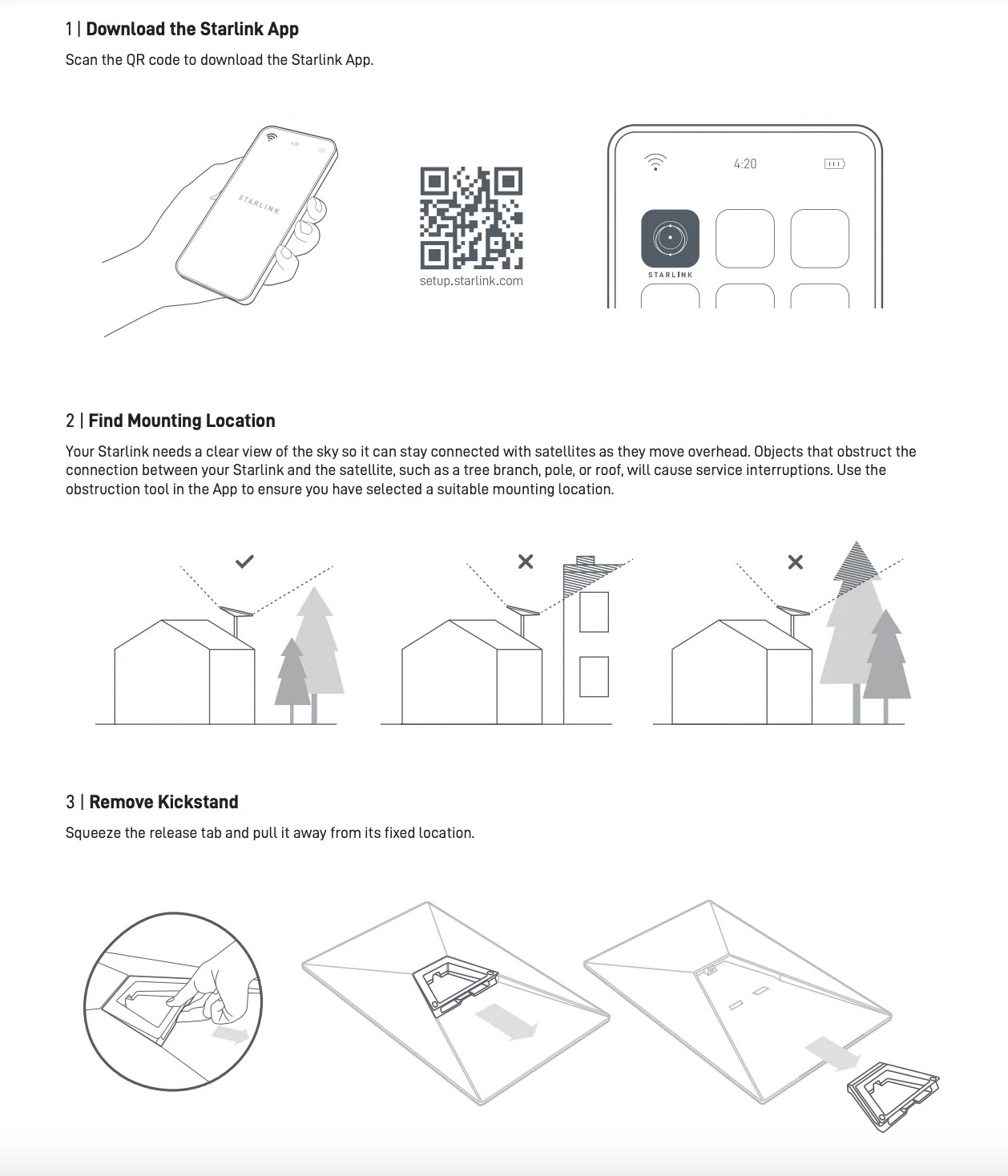 1 | Download the Starlink App

Scan the QR code to download the Starlink App.

STARLINK

setup.starlink.com

4:20

STARLINK

2 | Find Mounting Location

Your Starlink needs a clear view of the sky so it can stay connected with satellites as they move overhead. Objects that obstruct the connection between your Starlink and the satellite, such as a tree branch, pole, or roof, will cause service interruptions. Use the obstruction tool in the App to ensure you have selected a suitable mounting location.

3 | Remove Kickstand

Squeeze the release tab and pull it away from its fixed location.