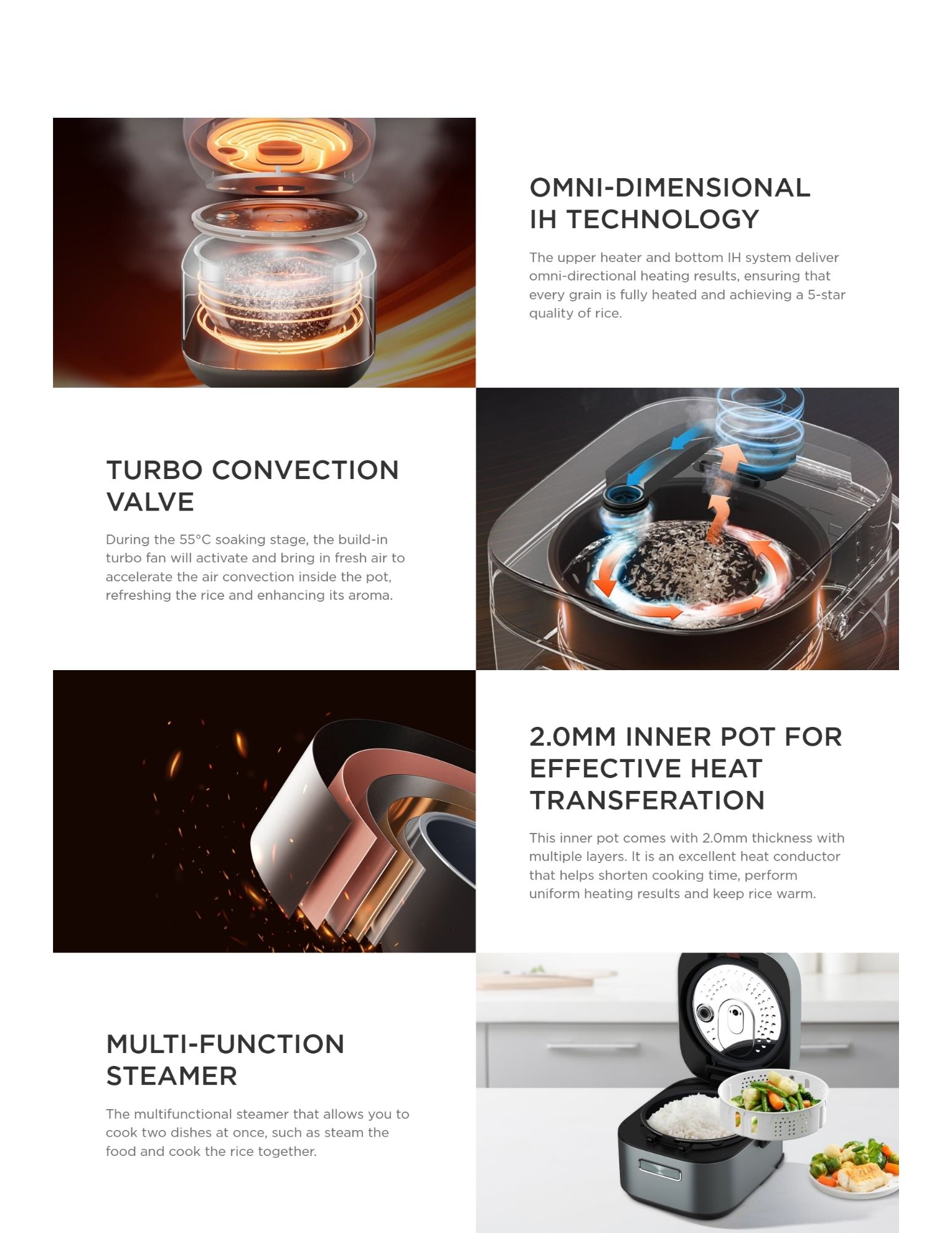 OMNI-DIMENSIONAL IH TECHNOLOGY

The upper heater and bottom IH system deliver omni-directional heating results, ensuring that every grain is fully heated and achieving a 5-star quality of rice.

TURBO CONVECTION VALVE

During the 55°C soaking stage, the build-in turbo fan will activate and bring in fresh air to accelerate the air convection inside the pot, refreshing the rice and enhancing its aroma.

2.0MM INNER POT FOR EFFECTIVE HEAT TRANSFERATION

This inner pot comes with 2.0mm thickness with multiple layers. It is an excellent heat conductor that helps shorten cooking time, perform uniform heating results and keep rice warm.

MULTI-FUNCTION STEAMER

The multifunctional steamer that allows you to cook two dishes at once, such as steam the food and cook the rice together.