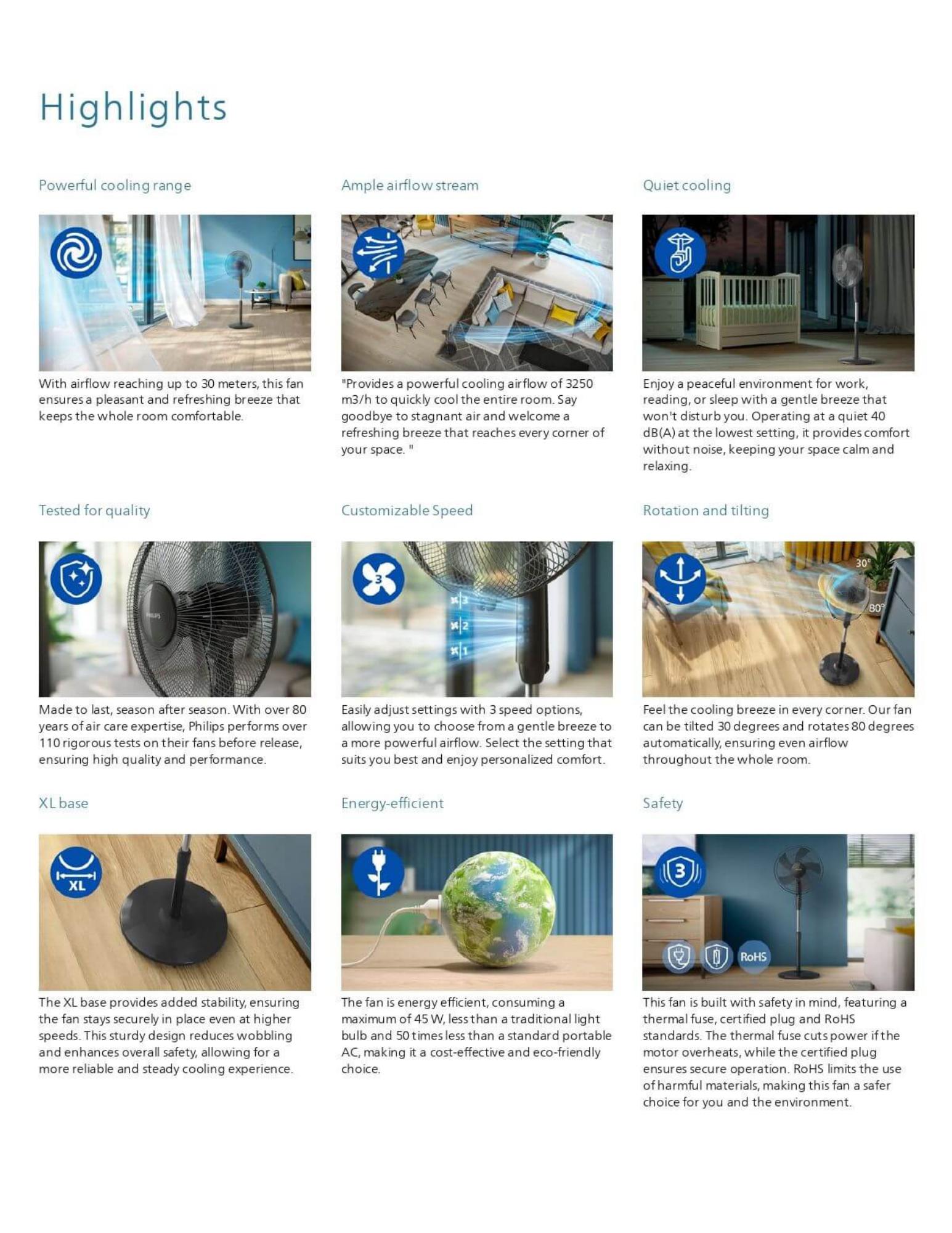 Highlights

Powerful cooling range

With airflow reaching up to 30 meters, this fan ensures a pleasant and refreshing breeze that keeps the whole room comfortable.

Ample airflow stream

"Provides a powerful cooling airflow of 3250 m3/h to quickly cool the entire room. Say goodbye to stagnant air and welcome a refreshing breeze that reaches every corner of your space. "

Quiet cooling

Enjoy a peaceful environment for work, reading, or sleep with a gentle breeze that won't disturb you. Operating at a quiet 40 dB(A) at the lowest setting, it provides comfort without noise, keeping your space calm and relaxing.

Tested for quality

PHILIPS

Made to last, season after season. With over 80 years of air care expertise, Philips performs over 110 rigorous tests on their fans before release, ensuring high quality and performance.

Customizable Speed

3

3

2

1

Easily adjust settings with 3 speed options, allowing you to choose from a gentle breeze to a more powerful airflow. Select the setting that suits you best and enjoy personalized comfort.

Rotation and tilting

30°

80°

Feel the cooling breeze in every corner. Our fan can be tilted 30 degrees and rotates 80 degrees automatically, ensuring even airflow throughout the whole room.

XL base

XL

The XL base provides added stability, ensuring the fan stays securely in place even at higher speeds. This sturdy design reduces wobbling and enhances overall safety, allowing for a more reliable and steady cooling experience.

Energy-efficient

The fan is energy efficient, consuming a maximum of 45 W, less than a traditional light bulb and 50 times less than a standard portable AC, making it a cost-effective and eco-friendly choice.

Safety

3

RoHS

This fan is built with safety in mind, featuring a thermal fuse, certified plug and RoHS standards. The thermal fuse cuts power if the motor overheats, while the certified plug ensures secure operation. RoHS limits the use of harmful materials, making this fan a safer choice for you and the environment.