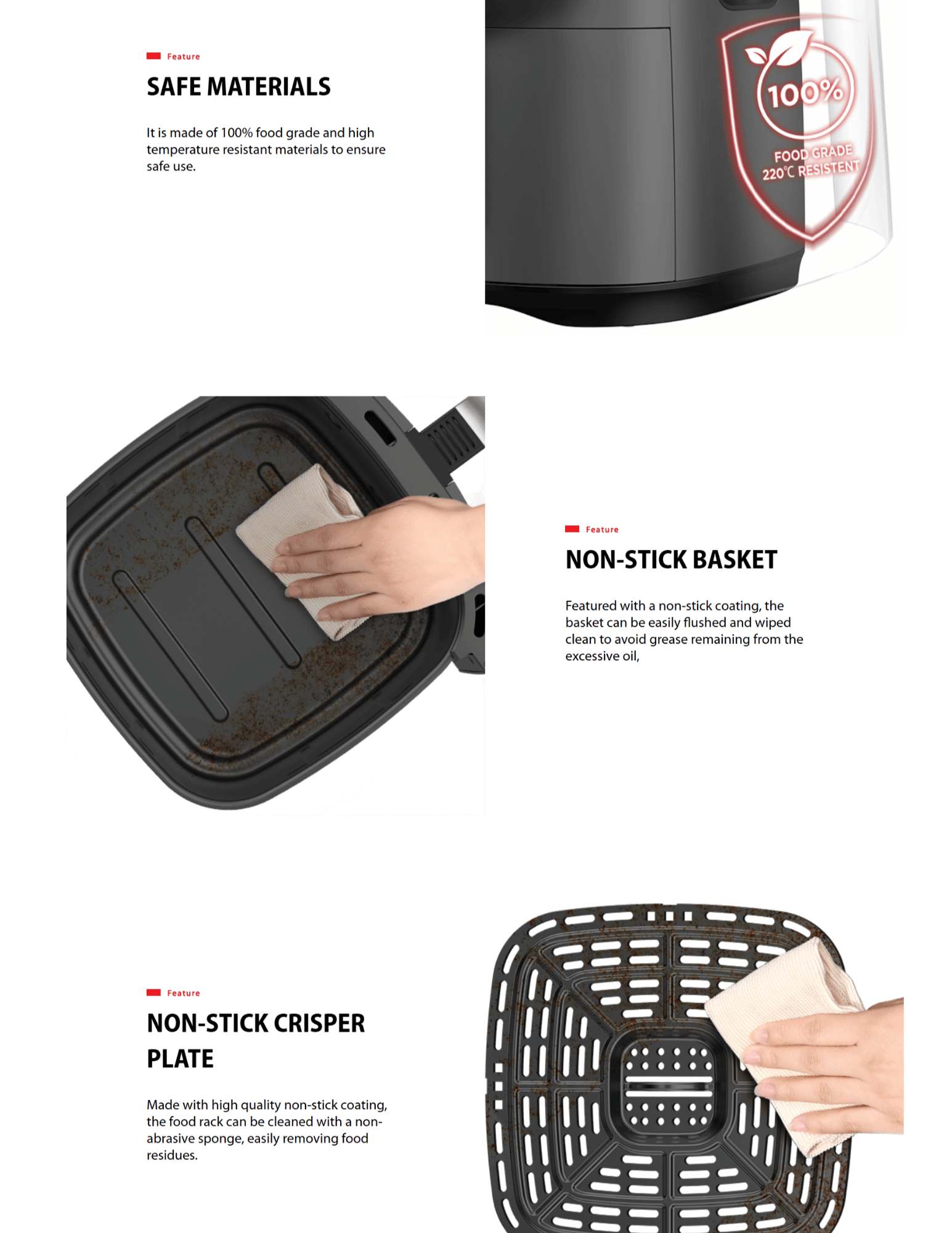 Feature

SAFE MATERIALS

It is made of 100% food grade and high temperature resistant materials to ensure safe use.

100%

FOOD GRADE
220℃ RESISTENT

Feature

NON-STICK BASKET

Featured with a non-stick coating, the basket can be easily flushed and wiped clean to avoid grease remaining from the excessive oil,

Feature

NON-STICK CRISPER PLATE

Made with high quality non-stick coating, the food rack can be cleaned with a non-abrasive sponge, easily removing food residues.